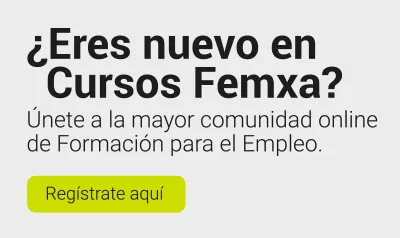 ¿Eres nuevo en Cursos Femxa?

Únete a la mayor comunidad online de Formación para el Empleo.

Regístrate aquí